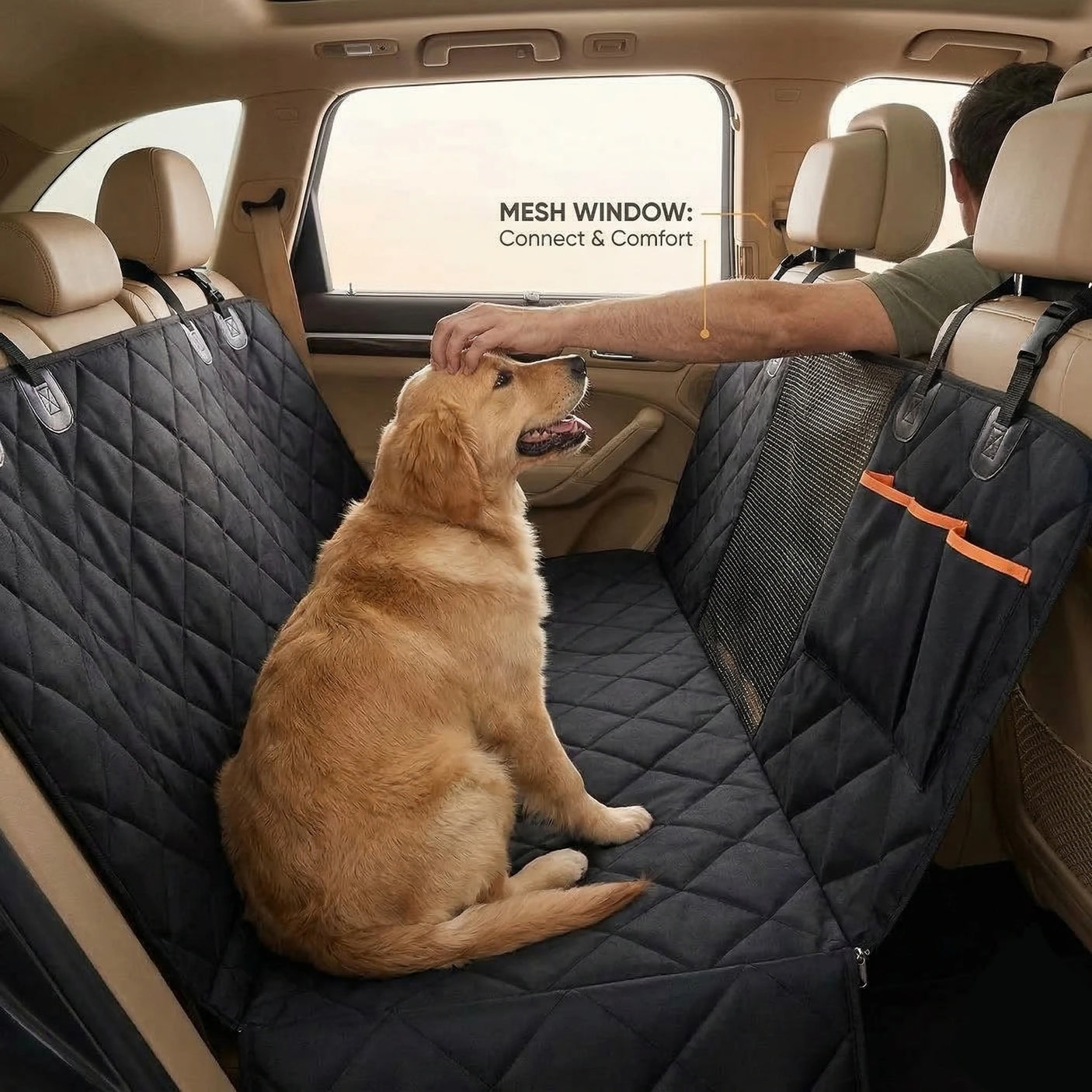 MESH WINDOW:
Connect & Comfort