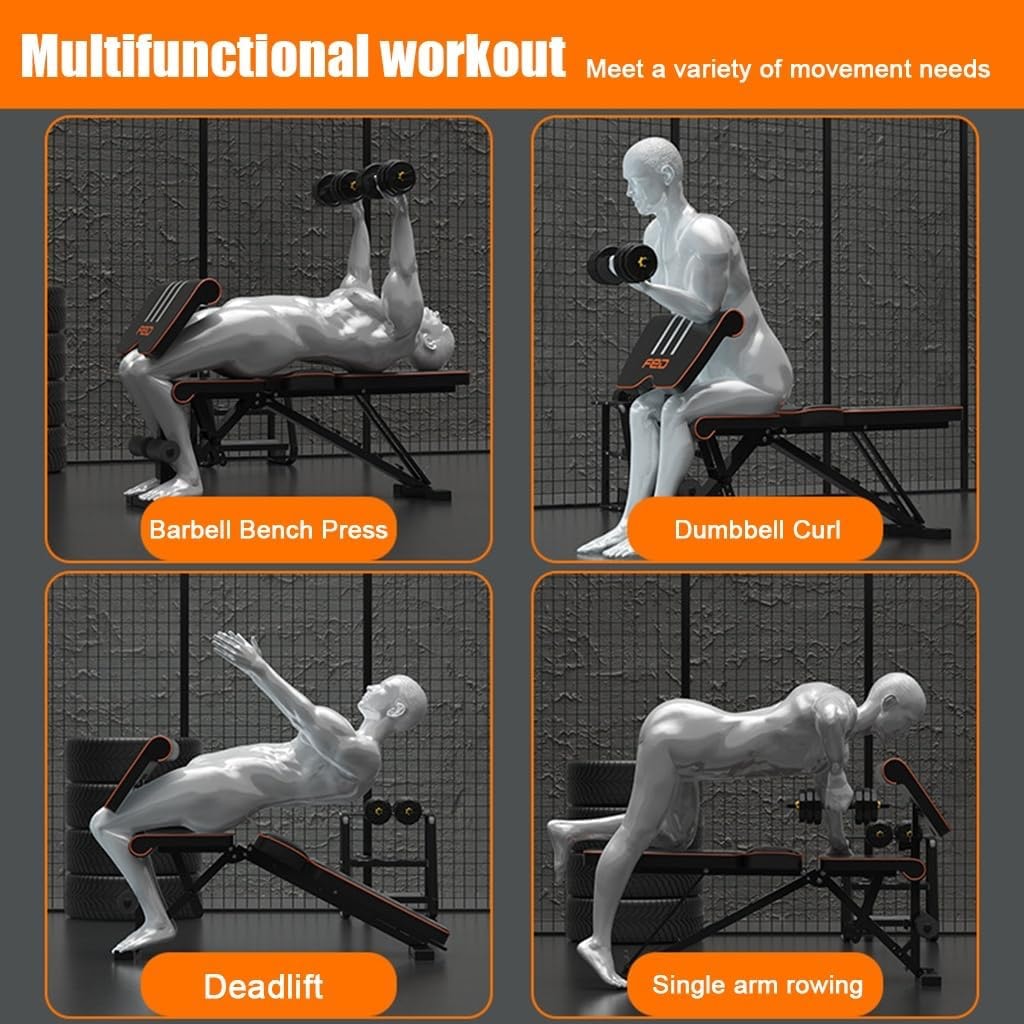 Multifunctional workout Meet a variety of movement needs

FED

Barbell Bench Press

FED

Dumbbell Curl

Deadlift

Single arm rowing