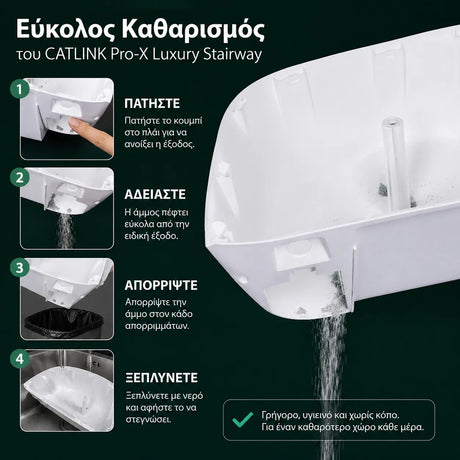 Εύκολος Καθαρισμός
του CATLINK Pro-X Luxury Stairway

1
ΠΑΤΗΣΤΕ
Πατήστε το κουμπί στο πλάι για να ανοίξει η έξοδος.

2
ΑΔΕΙΑΣΤΕ
Η άμμος πέφτει εύκολα από την ειδική έξοδο.

3
ΑΠΟΡΡΙΨΤΕ
Απορρίψτε την άμμο στον κάδο απορριμμάτων.

4
ΞΕΠΛΥΝΕΤΕ
Ξεπλύνετε με νερό και αφήστε το να στεγνώσει.

Γρήγορο, υγιεινό και χωρίς κόπο.
Για έναν καθαρότερο χώρο κάθε μέρα.