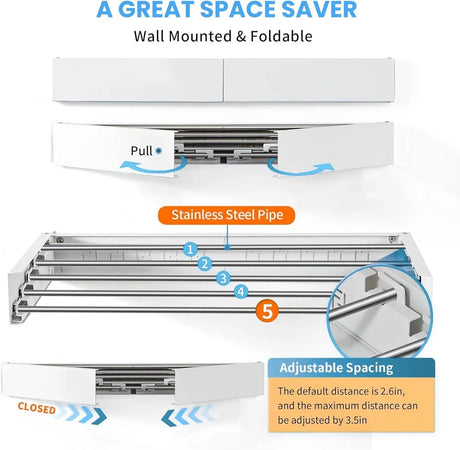 A GREAT SPACE SAVER
Wall Mounted & Foldable

Pull

Stainless Steel Pipe

1
2
3
4
5

Adjustable Spacing
The default distance is 2.6in, and the maximum distance can be adjusted by 3.5in

CLOSED