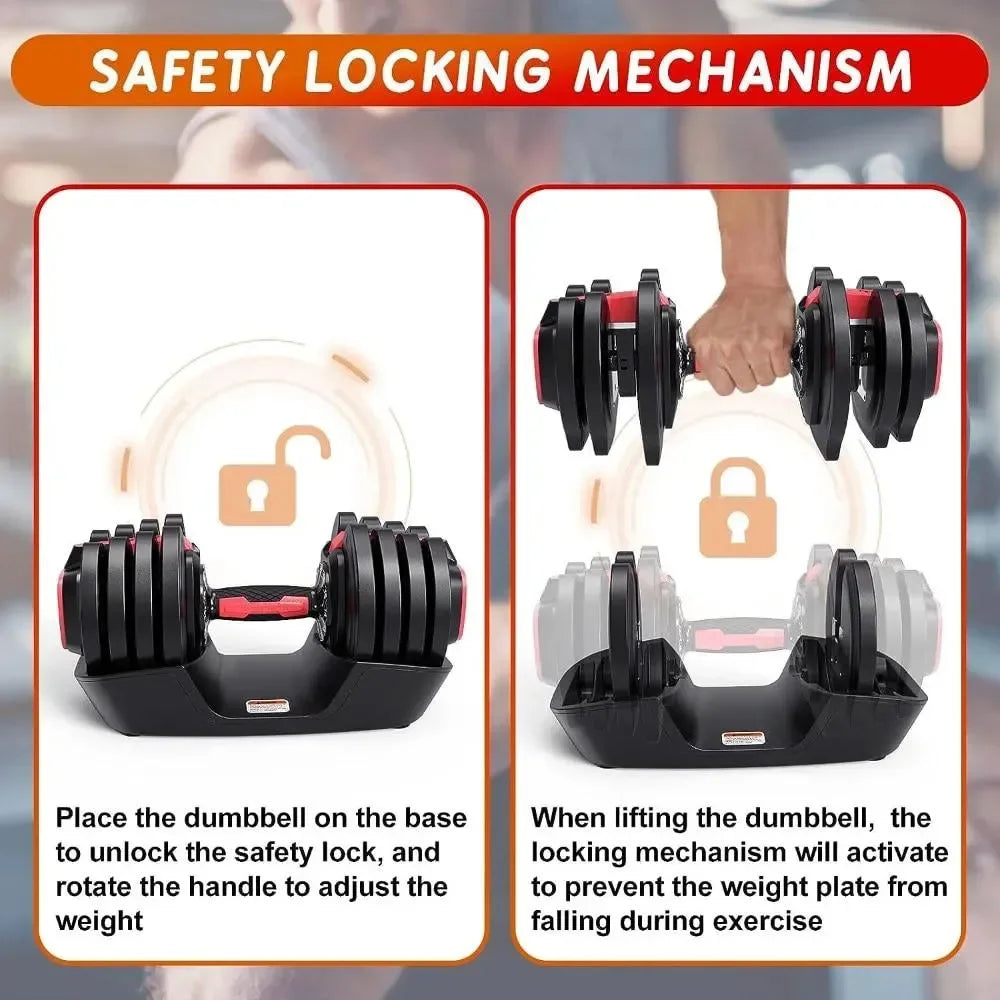 SAFETY LOCKING MECHANISM

Place the dumbbell on the base to unlock the safety lock, and rotate the handle to adjust the weight

When lifting the dumbbell, the locking mechanism will activate to prevent the weight plate from falling during exercise