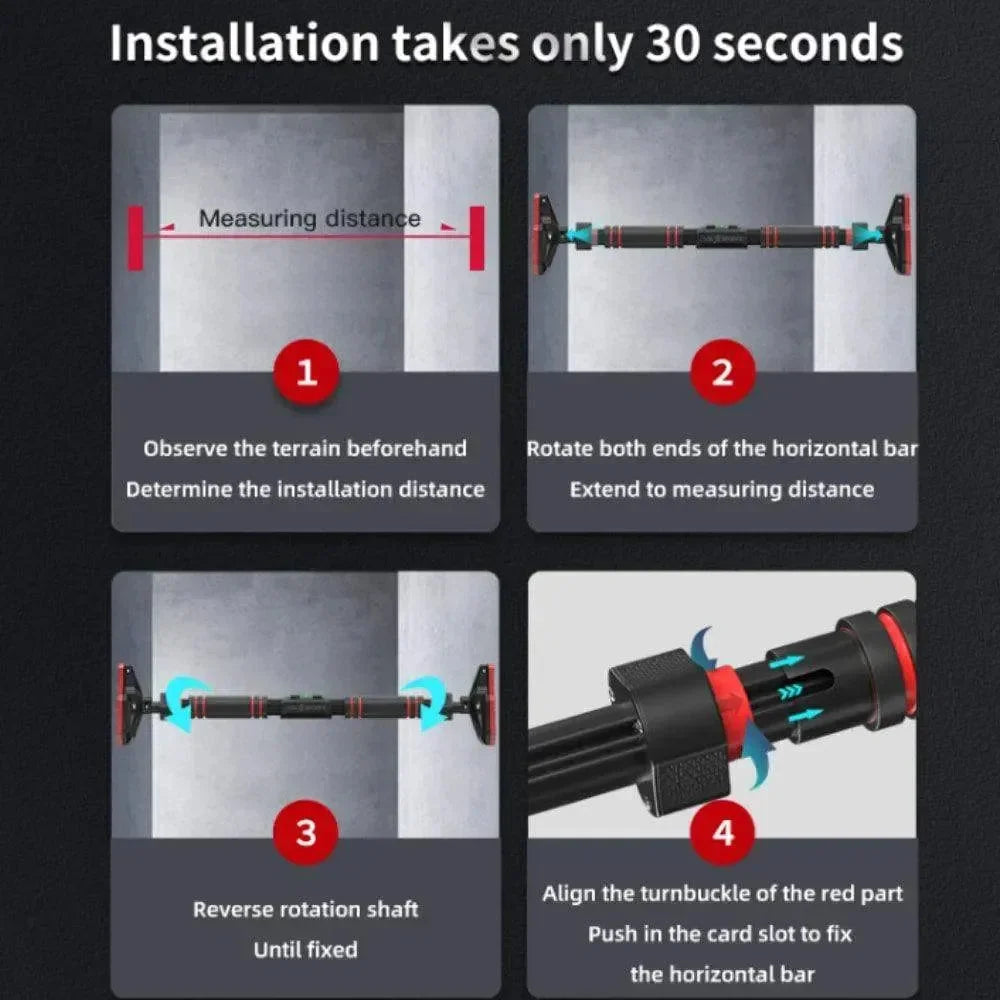 Installation takes only 30 seconds

Measuring distance

1

Observe the terrain beforehand
Determine the installation distance

2

Rotate both ends of the horizontal bar
Extend to measuring distance

3

Reverse rotation shaft
Until fixed

4

Align the turnbuckle of the red part
Push in the card slot to fix
the horizontal bar