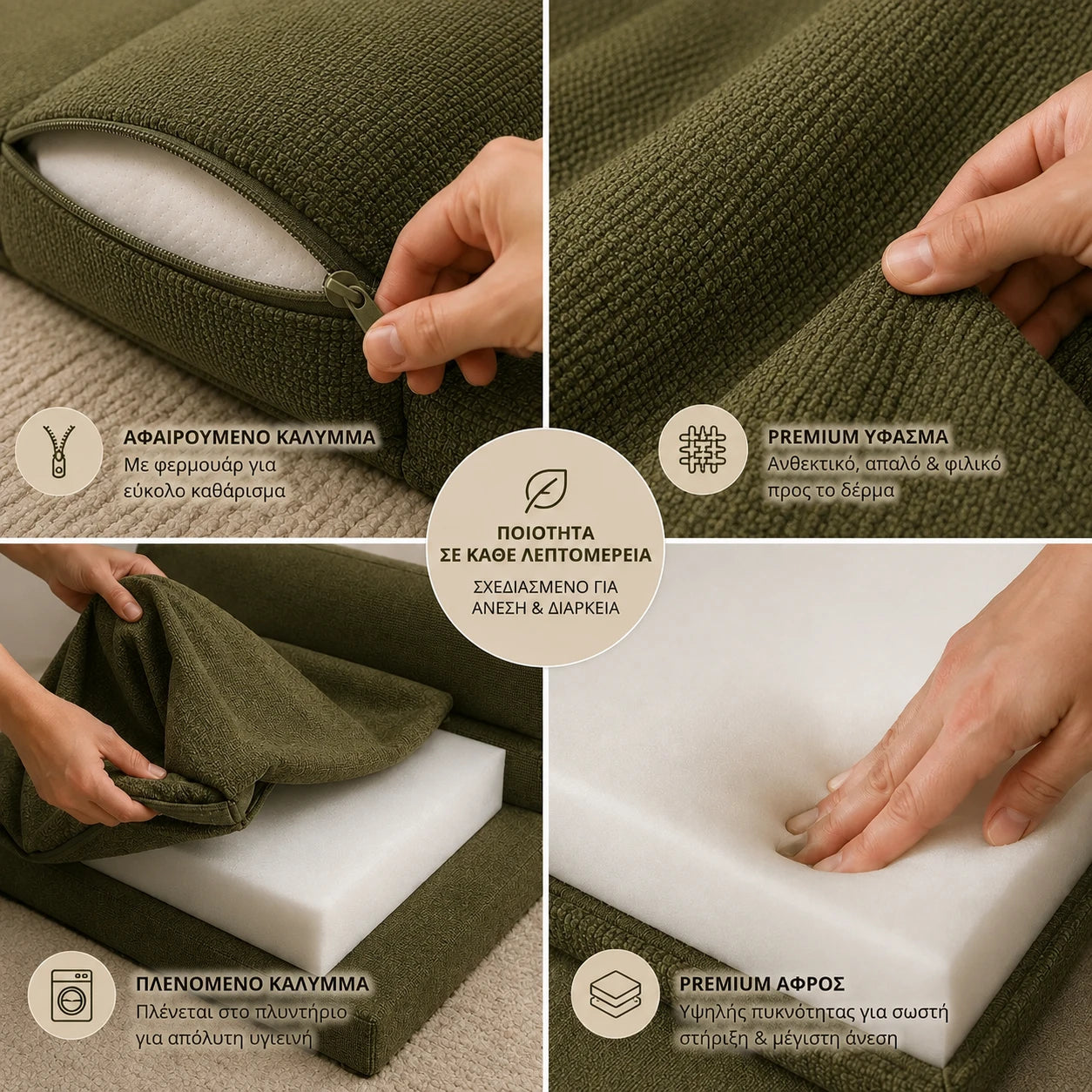 ΑΦΑΙΡΟΥΜΕΝΟ ΚΑΛΥΜΜΑ
Με φερμουάρ για εύκολο καθάρισμα

PREMIUM ΥΦΑΣΜΑ
Ανθεκτικό, απαλό & φιλικό προς το δέρμα

ΠΟΙΟΤΗΤΑ ΣΕ ΚΑΘΕ ΛΕΠΤΟΜΕΡΕΙΑ
ΣΧΕΔΙΑΣΜΕΝΟ ΓΙΑ ΑΝΕΣΗ & ΔΙΑΡΚΕΙΑ

ΠΛΕΝΟΜΕΝΟ ΚΑΛΥΜΜΑ
Πλένεται στο πλυντήριο για απόλυτη υγιεινή

PREMIUM ΑΦΡΟΣ
Υψηλής πυκνότητας για σωστή στήριξη & μέγιστη άνεση