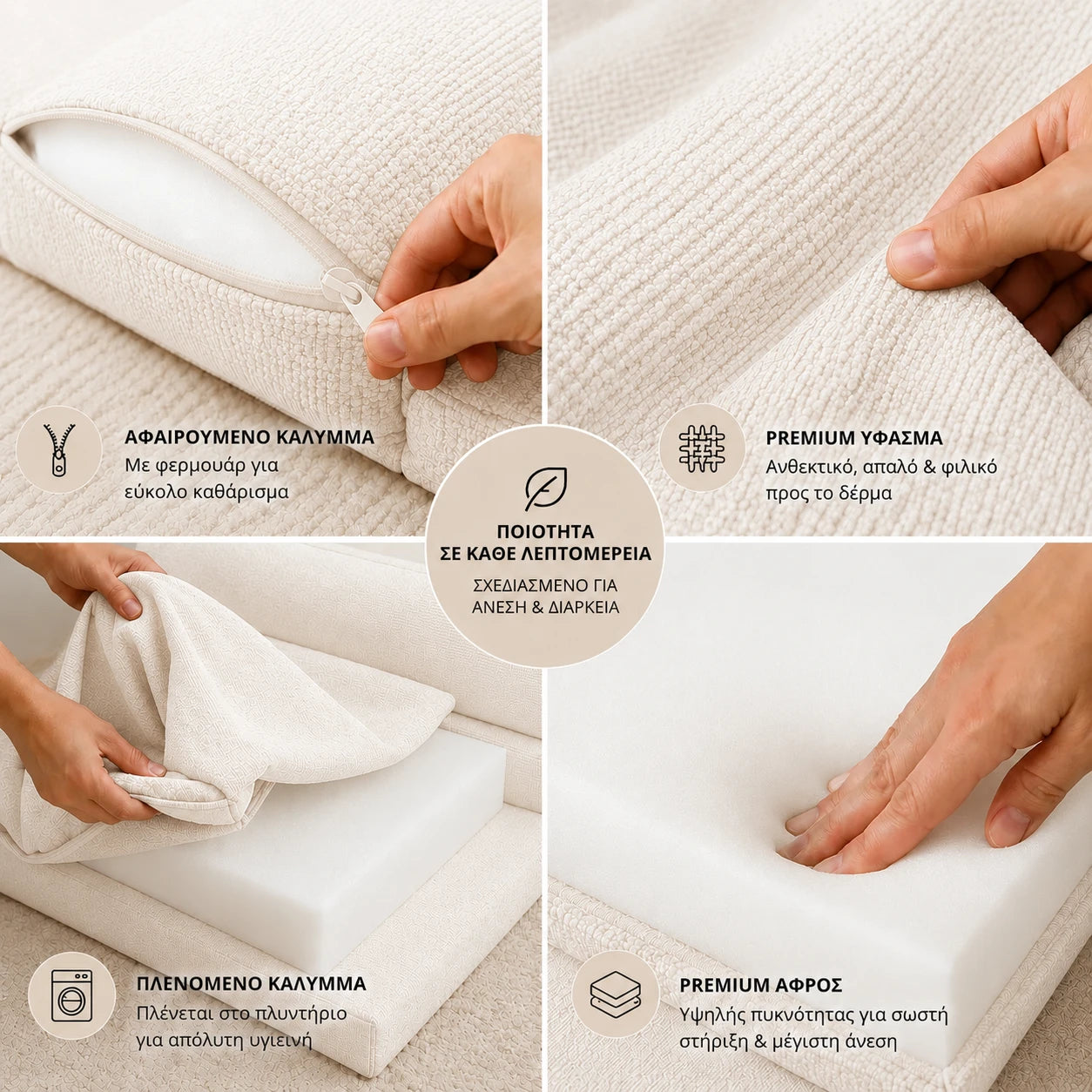 ΑΦΑΙΡΟΥΜΕΝΟ ΚΑΛΥΜΜΑ
Με φερμουάρ για εύκολο καθάρισμα

PREMIUM ΥΦΑΣΜΑ
Ανθεκτικό, απαλό & φιλικό προς το δέρμα

ΠΟΙΟΤΗΤΑ
ΣΕ ΚΑΘΕ ΛΕΠΤΟΜΕΡΕΙΑ
ΣΧΕΔΙΑΣΜΕΝΟ ΓΙΑ ΑΝΕΣΗ & ΔΙΑΡΚΕΙΑ

ΠΛΕΝΟΜΕΝΟ ΚΑΛΥΜΜΑ
Πλένεται στο πλυντήριο για απόλυτη υγιεινή

PREMIUM ΑΦΡΟΣ
Υψηλής πυκνότητας για σωστή στήριξη & μέγιστη άνεση