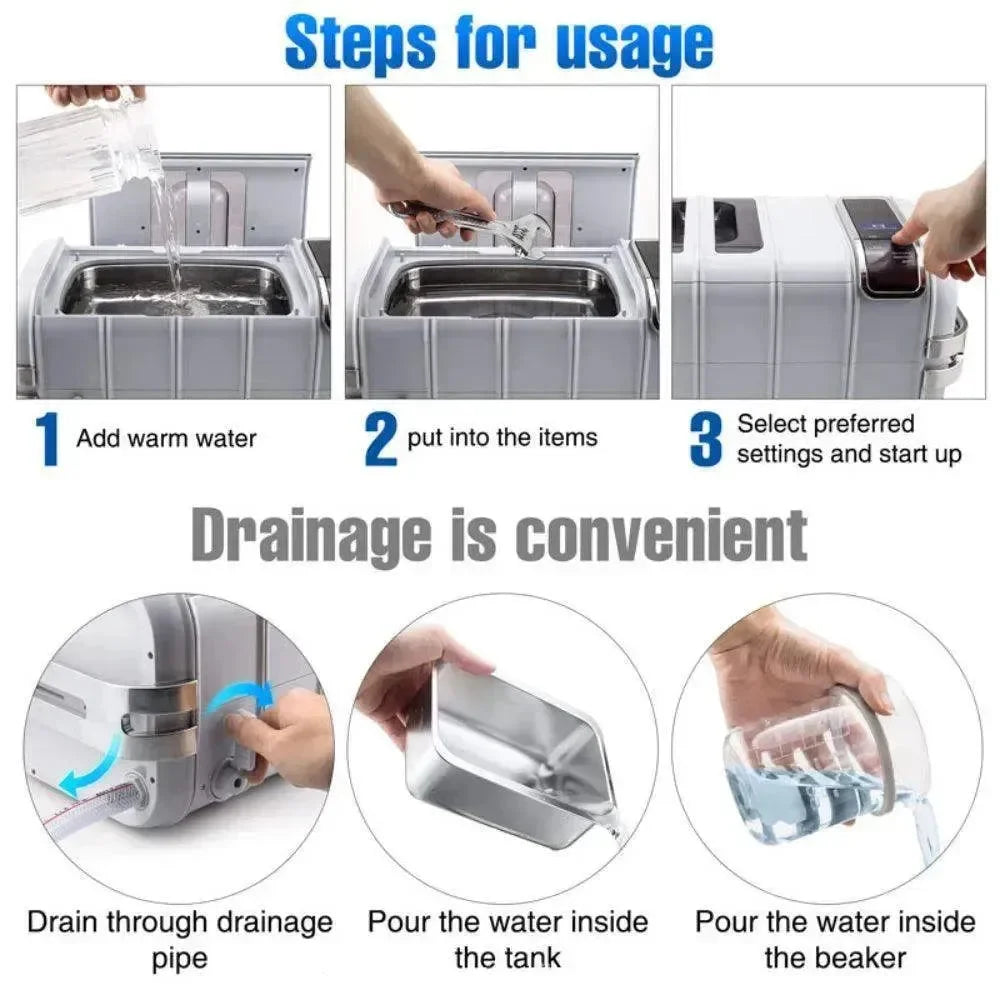 Steps for usage

1 Add warm water

2 put into the items

3 Select preferred settings and start up

Drainage is convenient

Drain through drainage pipe

Pour the water inside the tank

Pour the water inside the beaker